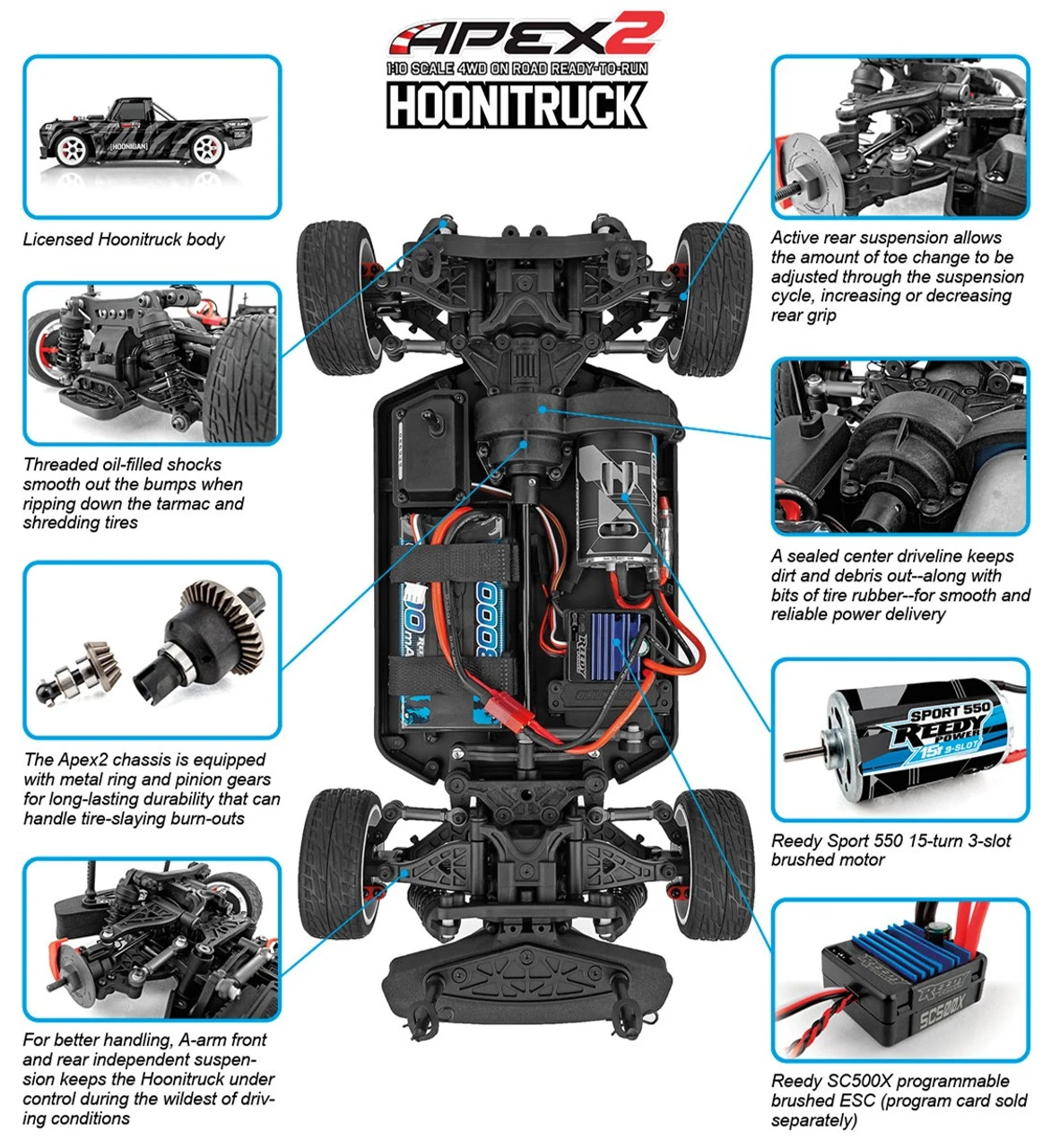 APEX2
1:10 SCALE 4WD ON ROAD READY-TO-RUN
HOONITRUCK

HOONIGAN

Licensed Hoonitruck body

Threaded oil-filled shocks smooth out the bumps when ripping down the tarmac and shredding tires

The Apex2 chassis is equipped with metal ring and pinion gears for long-lasting durability that can handle tire-slaying burn-outs

For better handling, A-arm front and rear independent suspension keeps the Hoonitruck under control during the wildest of driving conditions

Active rear suspension allows the amount of toe change to be adjusted through the suspension cycle, increasing or decreasing rear grip

A sealed center driveline keeps dirt and debris out--along with bits of tire rubber--for smooth and reliable power delivery

SPORT 550
REEDY
POWER
15T 3-SLOT

Reedy Sport 550 15-turn 3-slot brushed motor

REEDY
SC500X

Reedy SC500X programmable brushed ESC (program card sold separately)